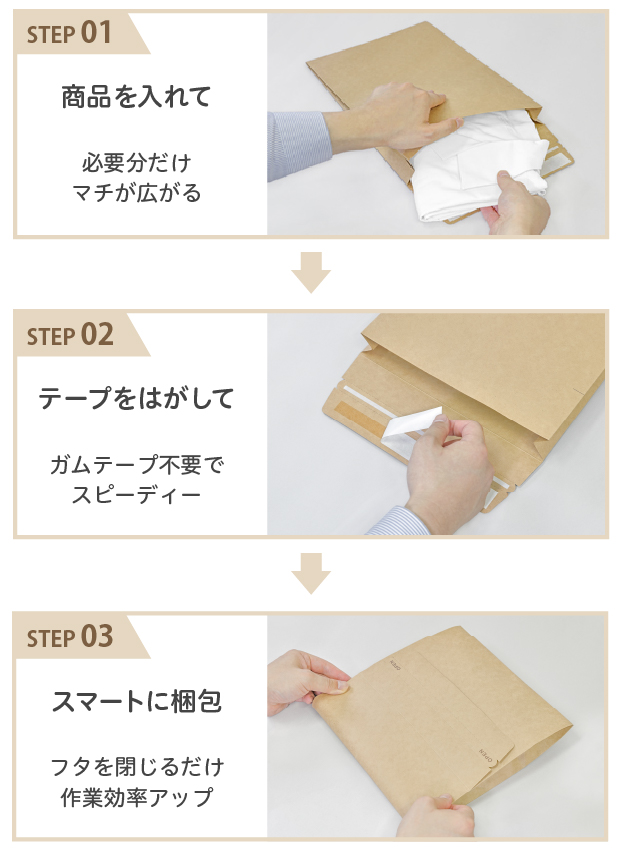 STEP 01

商品を入れて

必要分だけ
マチが広がる

STEP 02

テープをはがして

ガムテープ不要で
スピーディー

STEP 03

スマートに梱包

フタを閉じるだけ
作業効率アップ

OPEN

OPEN